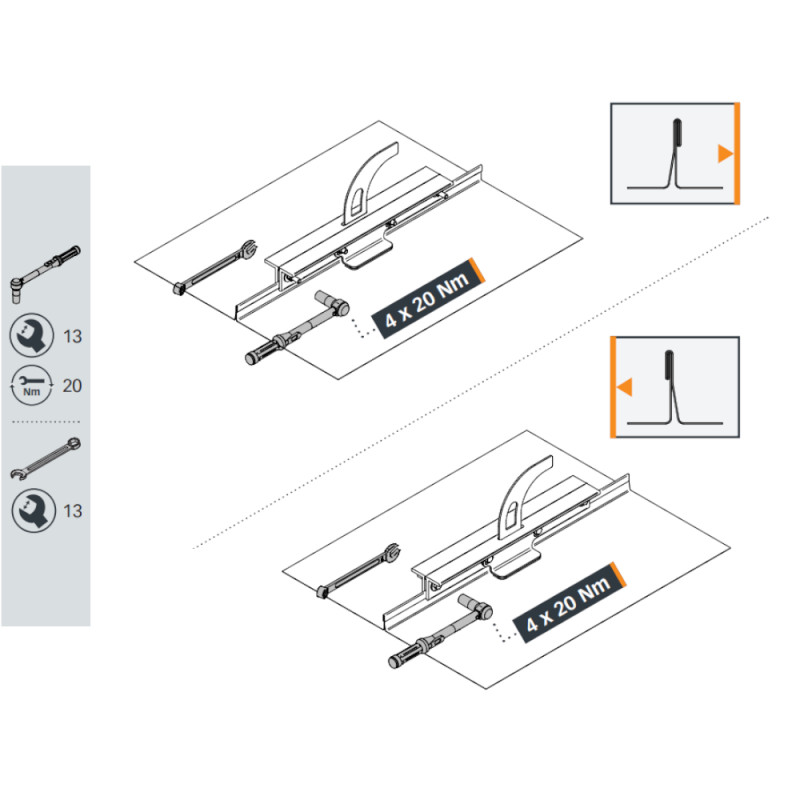 13

Nm 20

13

4 x 20 Nm

4 x 20 Nm